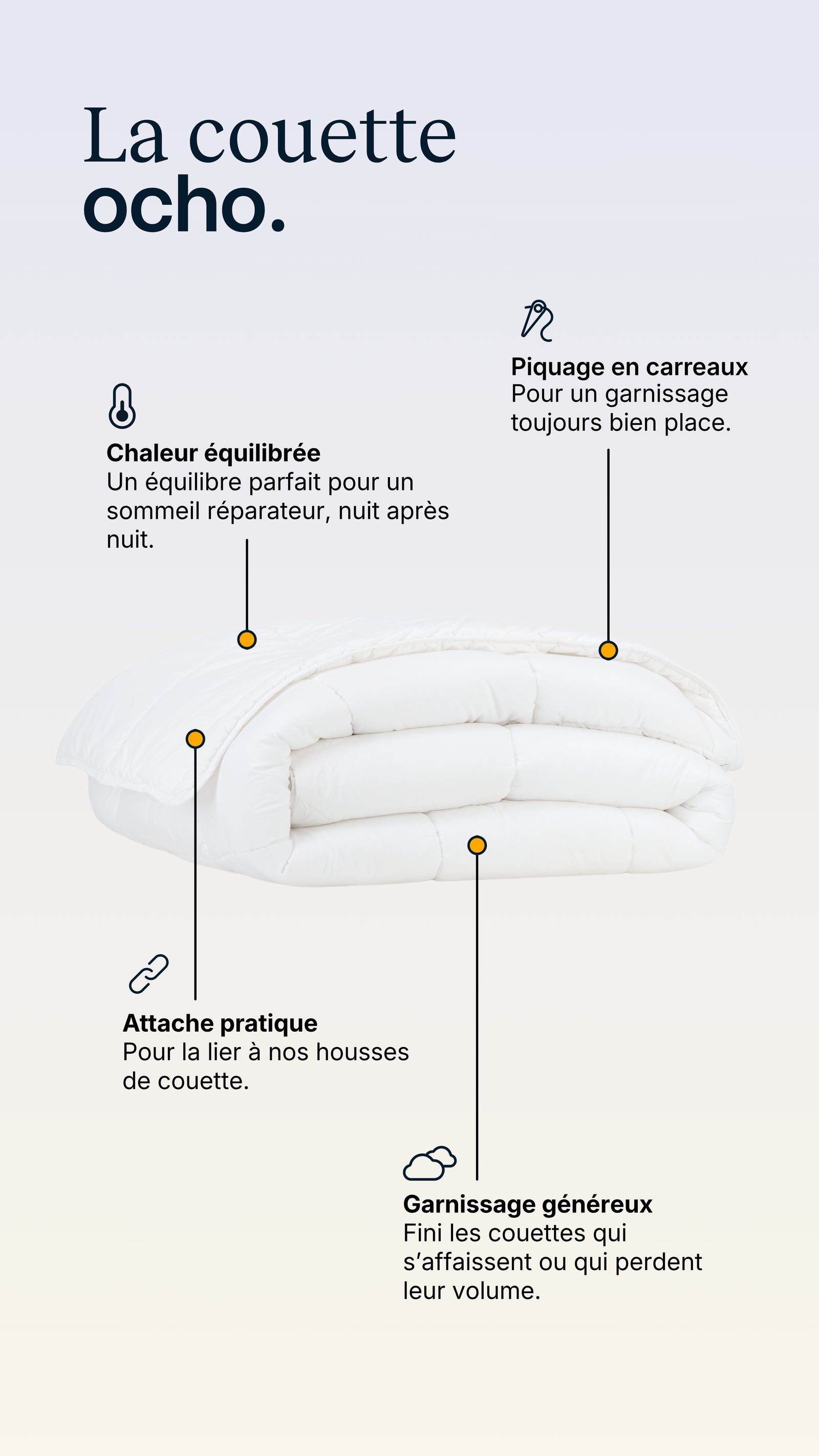 La couette
ocho.

Piquage en carreaux
Pour un garnissage toujours bien place.

Chaleur équilibrée
Un équilibre parfait pour un sommeil réparateur, nuit après nuit.

Attache pratique
Pour la lier à nos housses de couette.

Garnissage généreux
Fini les couettes qui s'affaissent ou qui perdent leur volume.